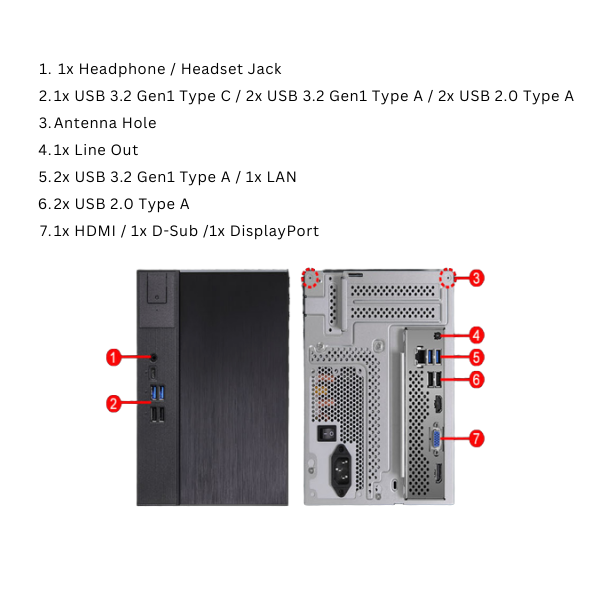 1. 1x Headphone / Headset Jack

2.1x USB 3.2 Gen1 Type C / 2x USB 3.2 Gen1 Type A / 2x USB 2.0 Type A

3.Antenna Hole

4.1x Line Out

5.2x USB 3.2 Gen1 Type A / 1x LAN

6.2x USB 2.0 Type A

7.1x HDMI / 1x D-Sub /1x DisplayPort

1

2

3

4

5

6

7